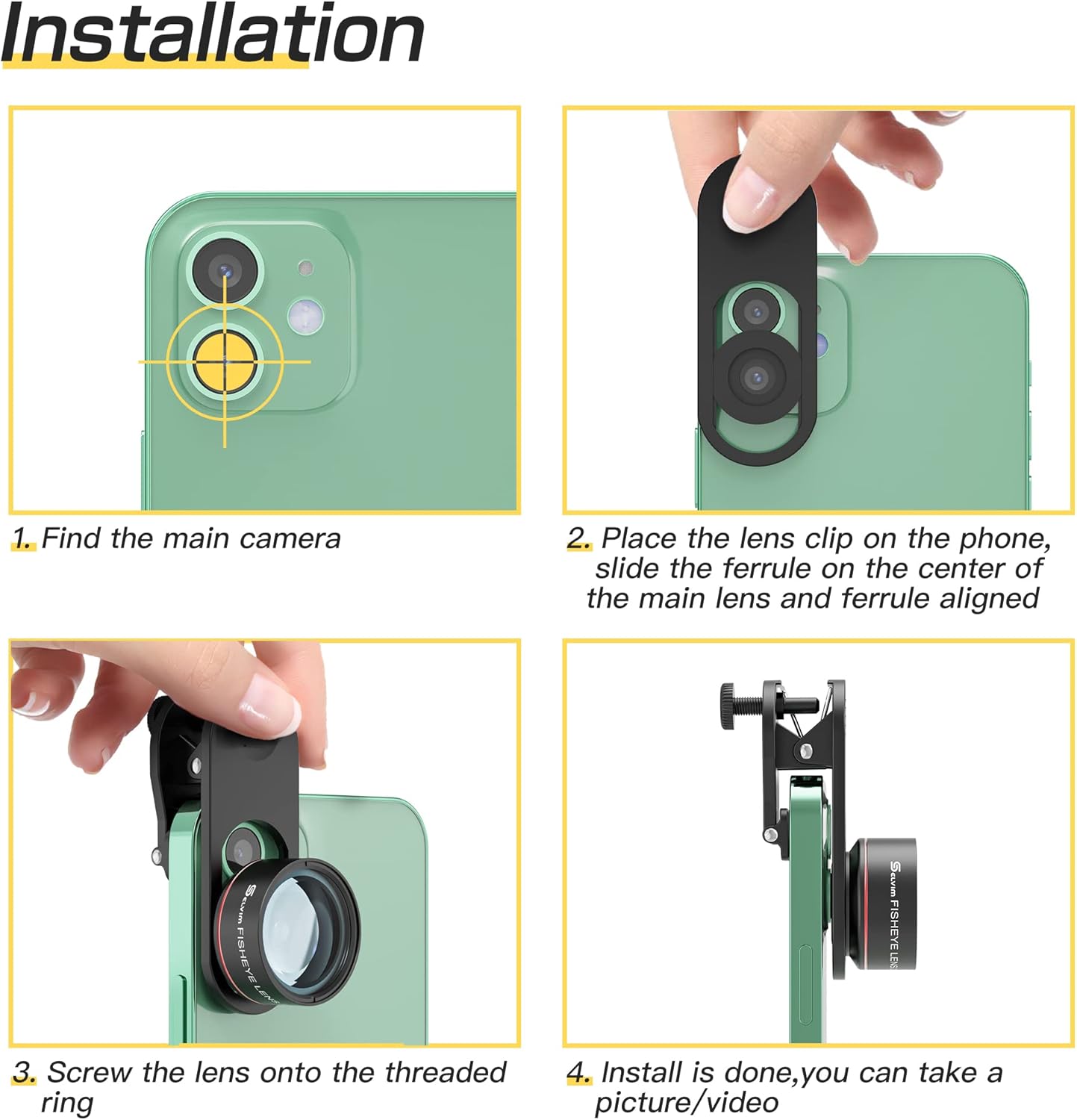 Installation

1. Find the main camera

2. Place the lens clip on the phone, slide the ferrule on the center of the main lens and ferrule aligned

Selvim FISHEYE LENS

3. Screw the lens onto the threaded ring

Selvim FISHEYE LENS

4. Install is done,you can take a picture/video